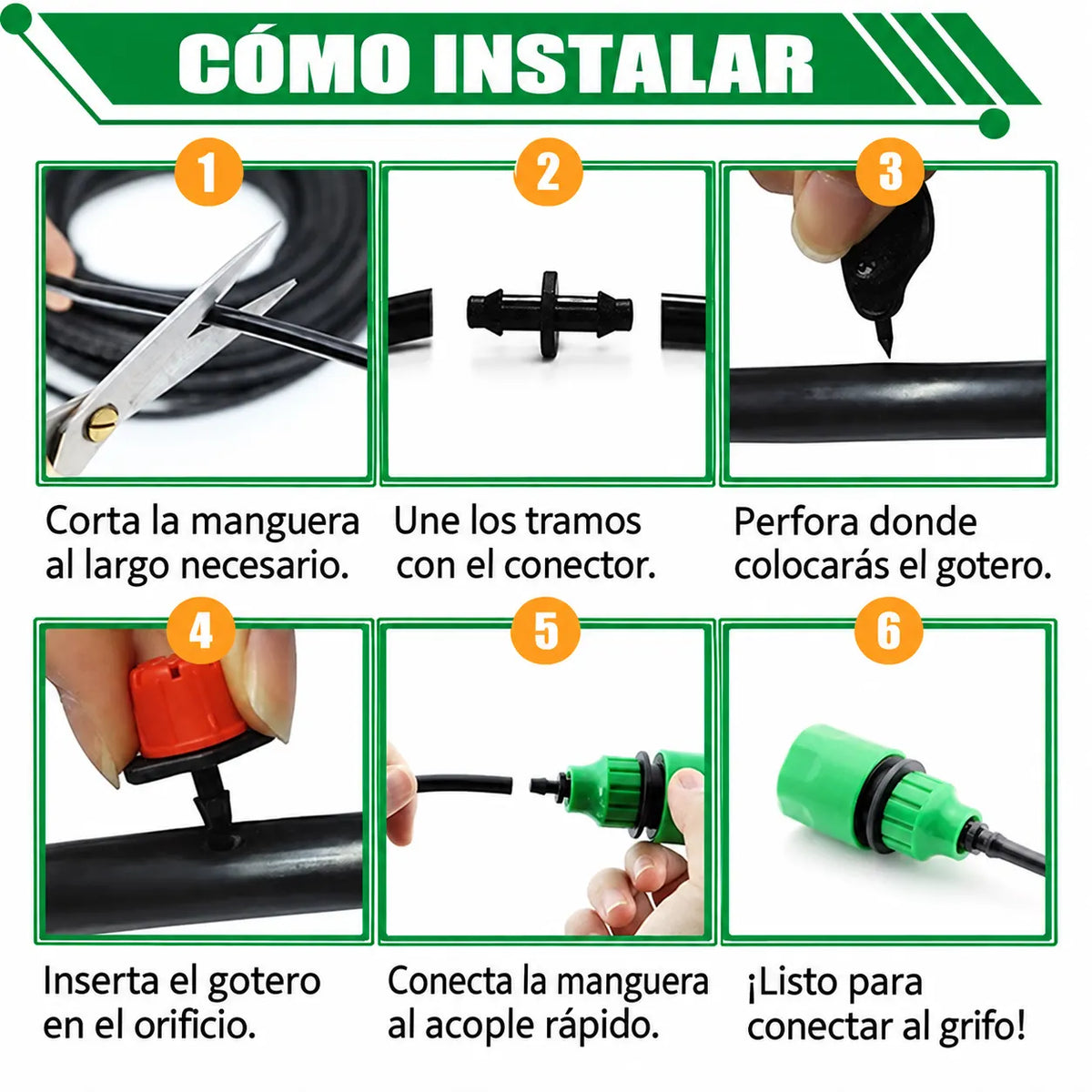 CÓMO INSTALAR

1

Corta la manguera al largo necesario.

2

Une los tramos con el conector.

3

Perfora donde colocarás el gotero.

4

Inserta el gotero en el orificio.

5

Conecta la manguera al acople rápido.

6

¡Listo para conectar al grifo!